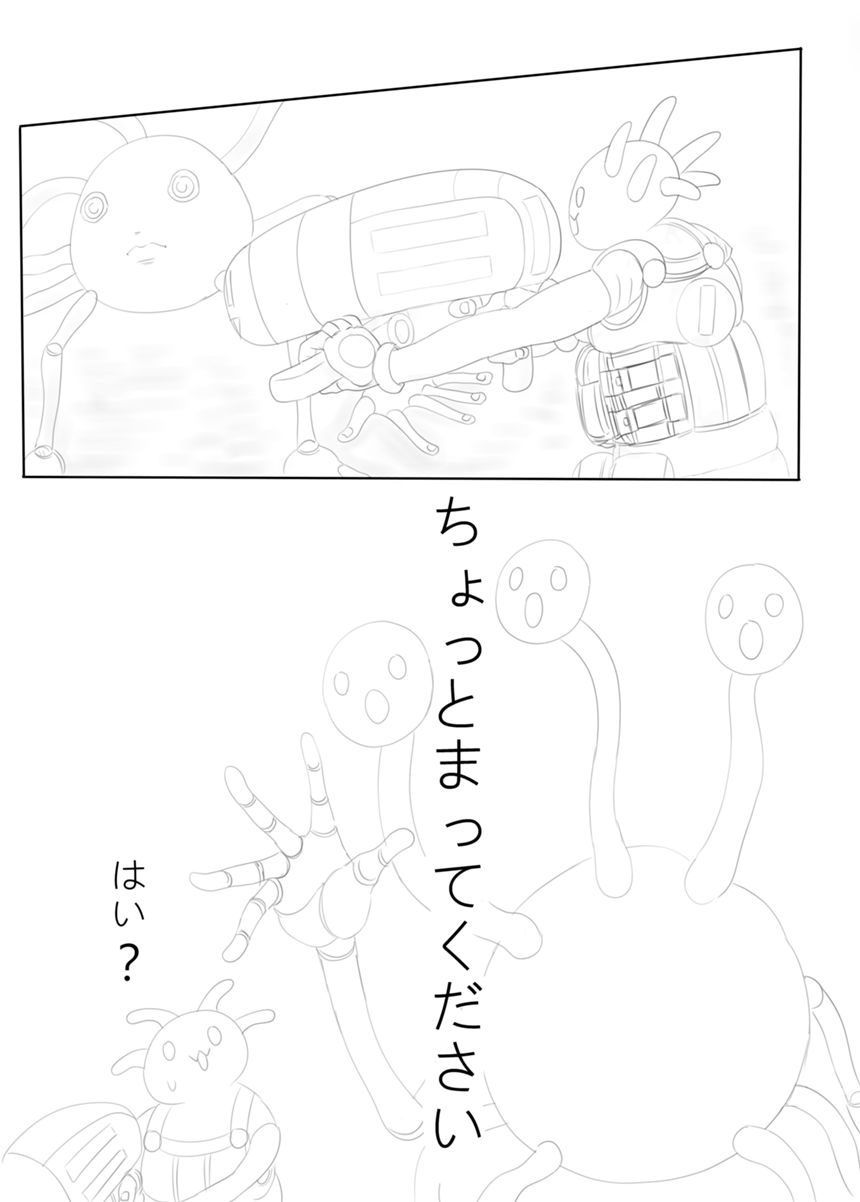 ちょっとまってください

はい？